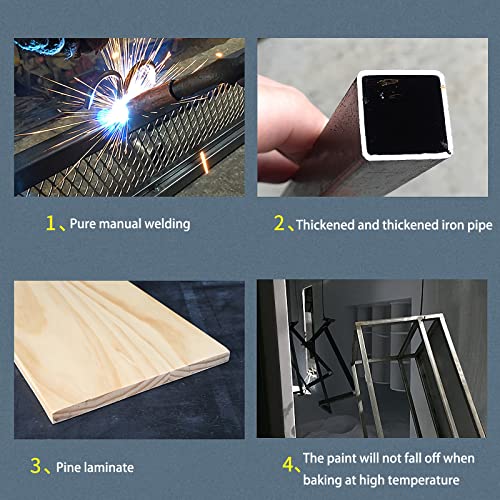 1、Pure manual welding

2、Thickened and thickened iron pipe

3、Pine laminate

4、The paint will not fall off when baking at high temperature