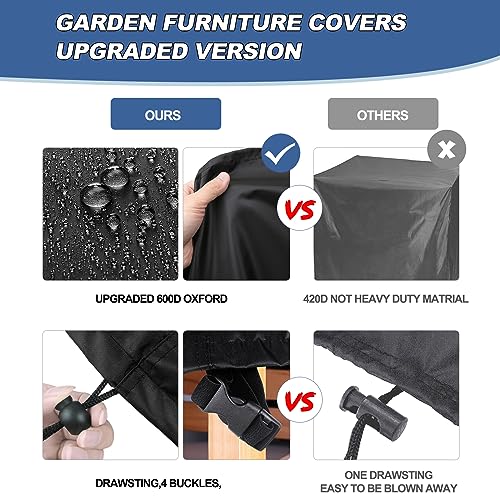 GARDEN FURNITURE COVERS
UPGRADED VERSION

OURS

OTHERS

VS

UPGRADED 600D OXFORD

420D NOT HEAVY DUTY MATRIAL

VS

DRAWSTING,4 BUCKLES,

ONE DRAWSTING
EASY TO BE BLOWN AWAY