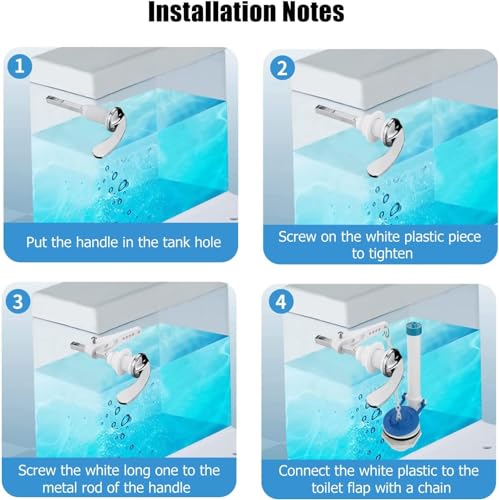 Installation Notes

1
Put the handle in the tank hole

2
Screw on the white plastic piece to tighten

3
Screw the white long one to the metal rod of the handle

4
Connect the white plastic to the toilet flap with a chain