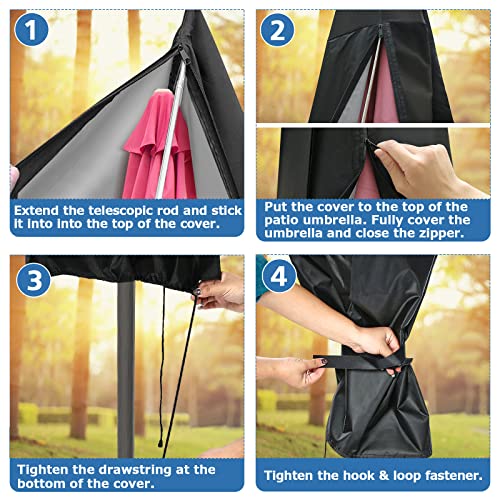 1

Extend the telescopic rod and stick it into into the top of the cover.

2

Put the cover to the top of the patio umbrella. Fully cover the umbrella and close the zipper.

3

Tighten the drawstring at the bottom of the cover.

4

Tighten the hook & loop fastener.