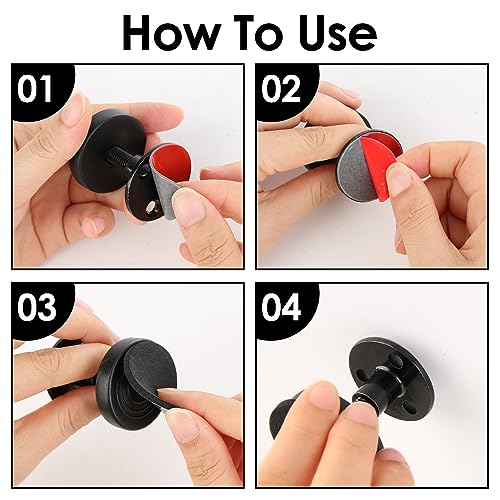 How To Use

01

02

03

04