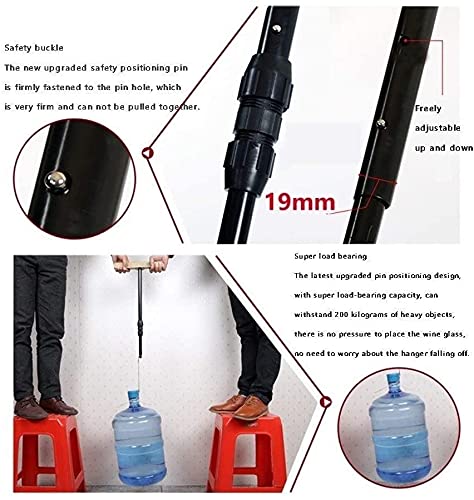 Safety buckle

The new upgraded safety positioning pin is firmly fastened to the pin hole, which is very firm and can not be pulled together.

Freely adjustable up and down

19mm

Super load bearing

The latest upgraded pin positioning design, with super load-bearing capacity, can withstand 200 kilograms of heavy objects, there is no pressure to place the wine glass, no need to worry about the hanger falling off.