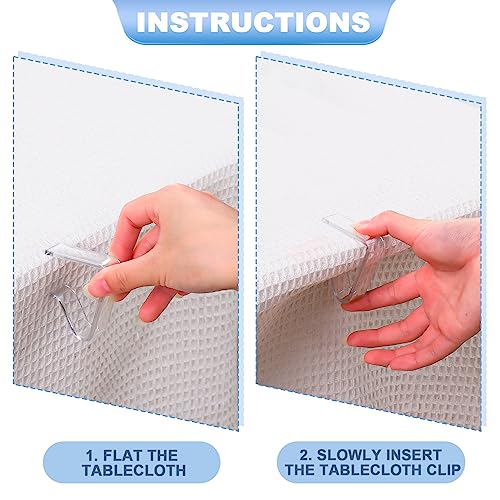 INSTRUCTIONS

1. FLAT THE TABLECLOTH

2. SLOWLY INSERT THE TABLECLOTH CLIP