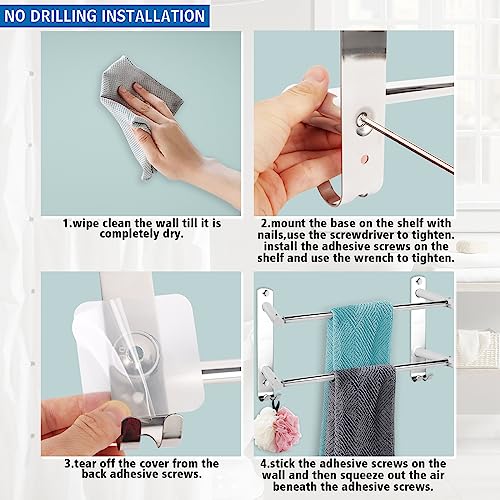 NO DRILLING INSTALLATION

1.wipe clean the wall till it is completely dry.

2.mount the base on the shelf with nails,use the screwdriver to tighten. install the adhesive screws on the shelf and use the wrench to tighten.

3.tear off the cover from the back adhesive screws.

4.stick the adhesive screws on the wall and then squeeze out the air beneath the adhesive screws.