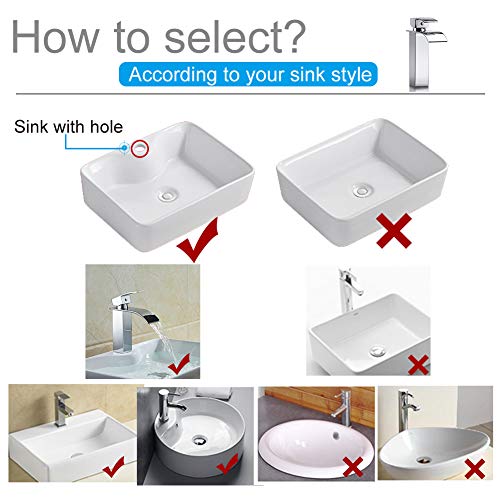 How to select?

According to your sink style

Sink with hole