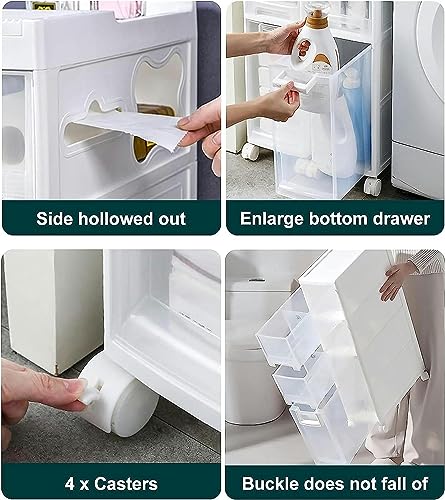 Side hollowed out

Enlarge bottom drawer

4 x Casters

Buckle does not fall of