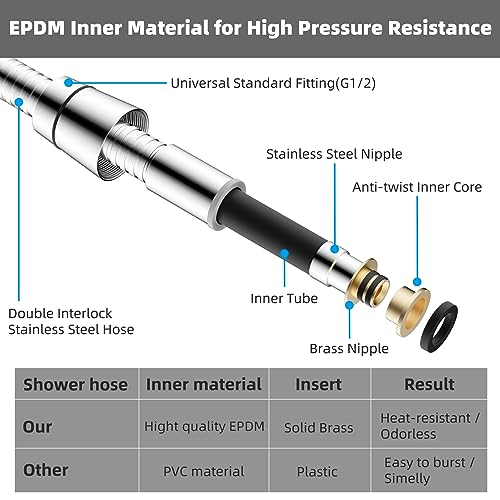 EPDM Inner Material for High Pressure Resistance

Universal Standard Fitting(G1/2)

Stainless Steel Nipple

Anti-twist Inner Core

Inner Tube

Double Interlock Stainless Steel Hose

Brass Nipple

| Shower hose | Inner material | Insert | Result |
|---|---|---|---|
| Our | Hight quality EPDM | Solid Brass | Heat-resistant / Odorless |
| Other | PVC material | Plastic | Easy to burst / Simelly |