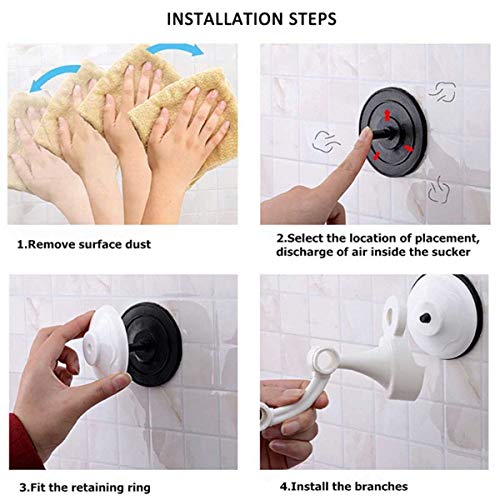 INSTALLATION STEPS

1.Remove surface dust

2.Select the location of placement, discharge of air inside the sucker

3.Fit the retaining ring

4.Install the branches