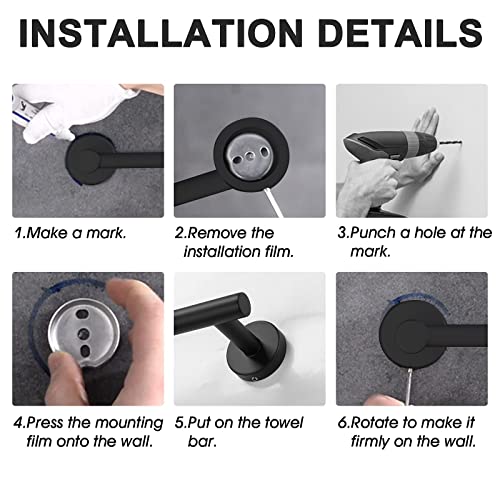 INSTALLATION DETAILS

1.Make a mark.

2.Remove the installation film.

3.Punch a hole at the mark.

4.Press the mounting film onto the wall.

5.Put on the towel bar.

6.Rotate to make it firmly on the wall.