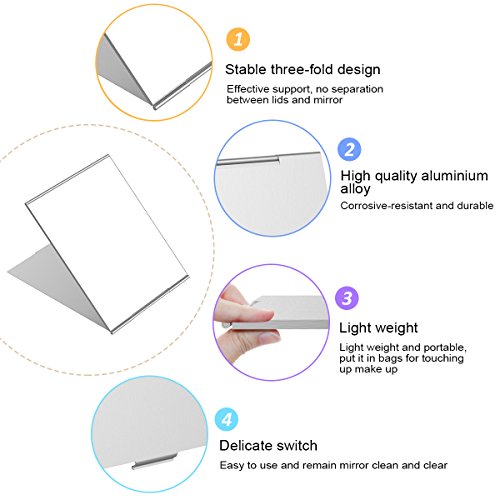 1

Stable three-fold design

Effective support, no separation between lids and mirror

2

High quality aluminium alloy

Corrosive-resistant and durable

3

Light weight

Light weight and portable, put it in bags for touching up make up

4

Delicate switch

Easy to use and remain mirror clean and clear