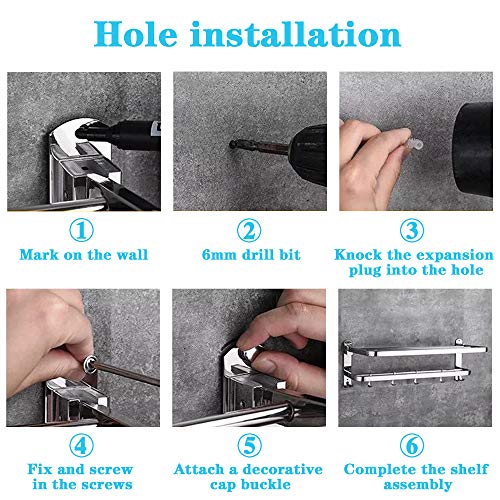 Hole installation

①
Mark on the wall

②
6mm drill bit

③
Knock the expansion plug into the hole

④
Fix and screw in the screws

⑤
Attach a decorative cap buckle

⑥
Complete the shelf assembly