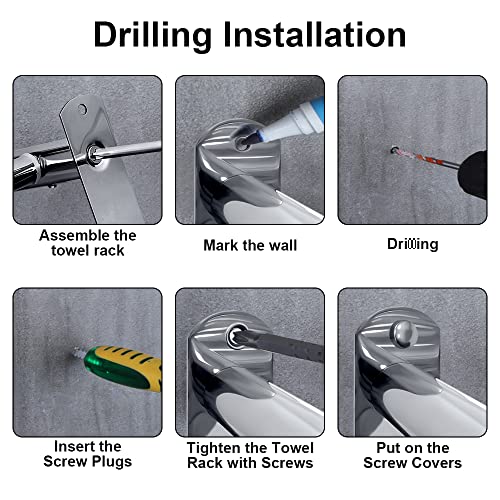 Drilling Installation

Assemble the towel rack

Mark the wall

Drilling

Insert the Screw Plugs

Tighten the Towel Rack with Screws

Put on the Screw Covers