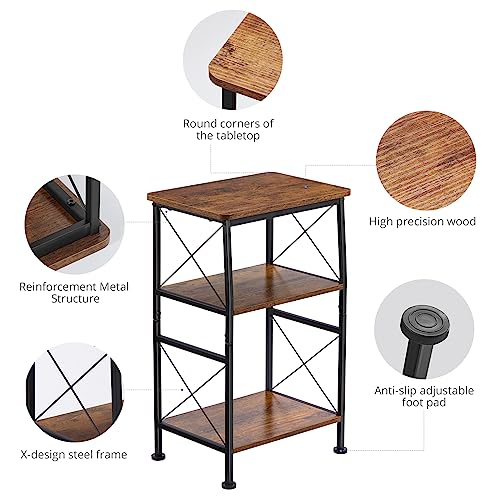 Round corners of the tabletop

High precision wood

Reinforcement Metal Structure

Anti-slip adjustable foot pad

X-design steel frame