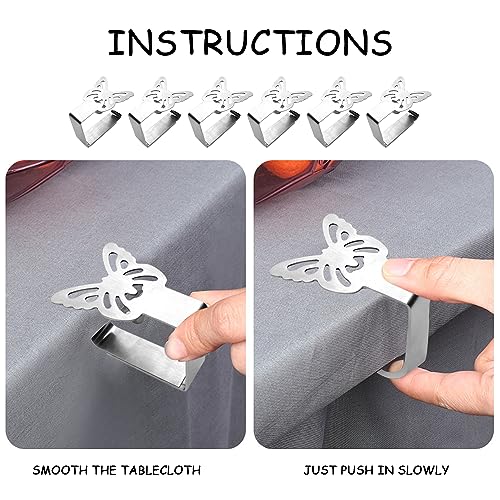 INSTRUCTIONS

SMOOTH THE TABLECLOTH

JUST PUSH IN SLOWLY