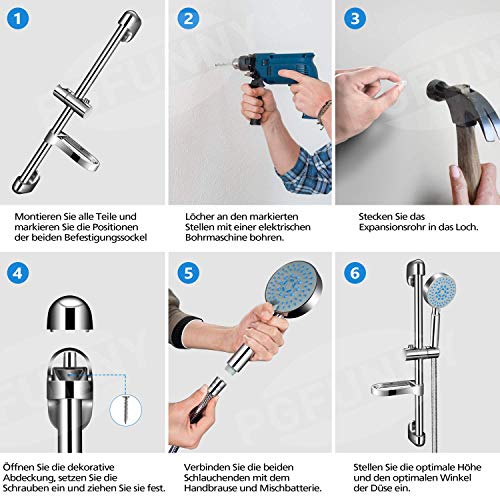 1

Montieren Sie alle Teile und markieren Sie die Positionen der beiden Befestigungssockel

2

Löcher an den markierten Stellen mit einer elektrischen Bohrmaschine bohren.

3

Stecken Sie das Expansionsrohr in das Loch.

4

Öffnen Sie die dekorative Abdeckung, setzen Sie die Schrauben ein und ziehen Sie sie fest.

5

Verbinden Sie die beiden Schlauchenden mit dem Handbrause und Mischbatterie.

6

Stellen Sie die optimale Höhe und den optimalen Winkel der Düse ein.