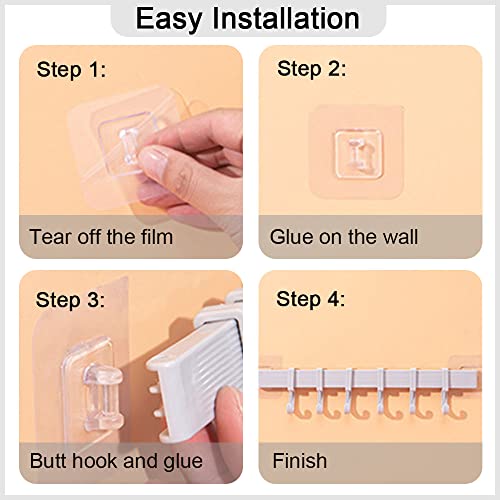 Easy Installation

Step 1:

Tear off the film

Step 2:

Glue on the wall

Step 3:

Butt hook and glue

Step 4:

Finish