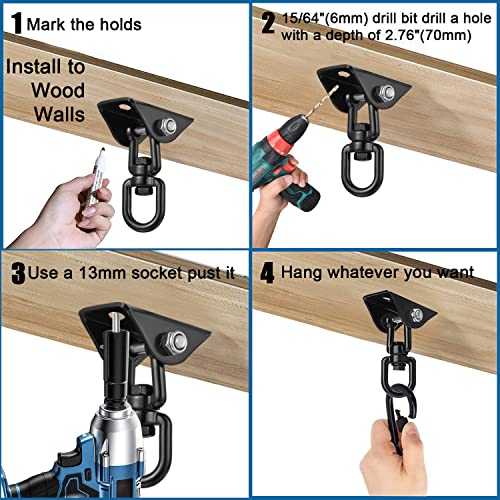 1 Mark the holds

Install to Wood Walls

2 15/64"(6mm) drill bit drill a hole with a depth of 2.76"(70mm)

3 Use a 13mm socket pust it

4 Hang whatever you want