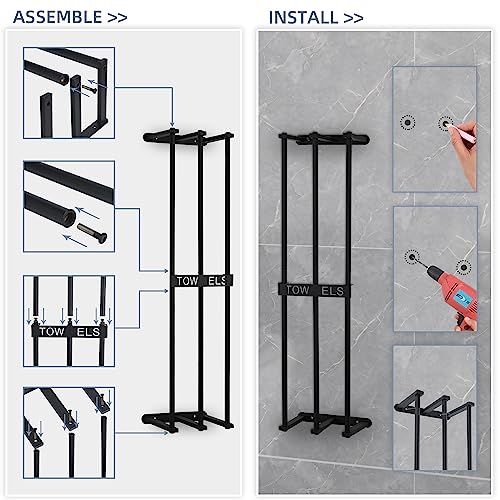 ASSEMBLE >>

TOW ELS

TOW ELS

INSTALL >>

TOW ELS