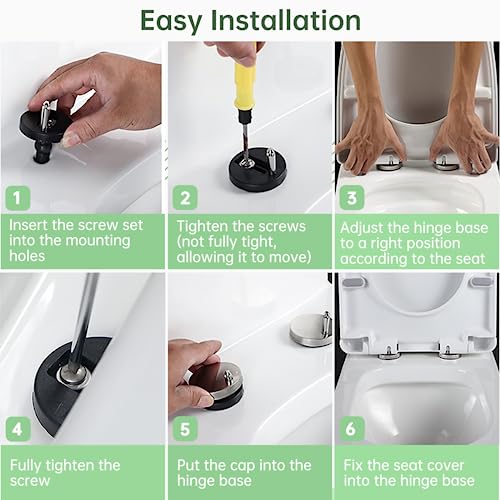 Easy Installation

1
Insert the screw set into the mounting holes

2
Tighten the screws (not fully tight, allowing it to move)

3
Adjust the hinge base to a right position according to the seat

4
Fully tighten the screw

5
Put the cap into the hinge base

6
Fix the seat cover into the hinge base