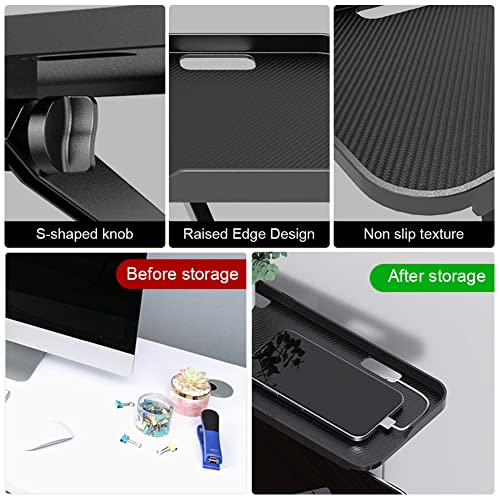 S-shaped knob

Raised Edge Design

Non slip texture

Before storage

After storage