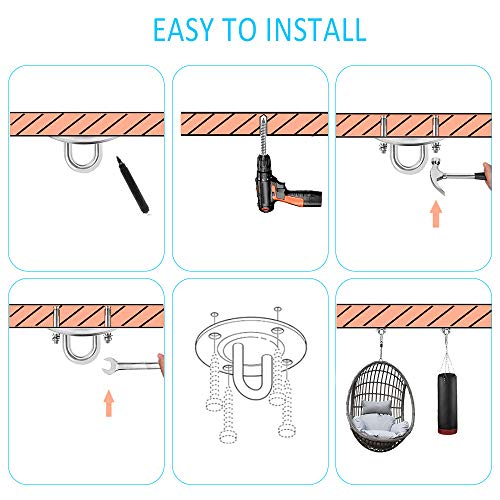 EASY TO INSTALL