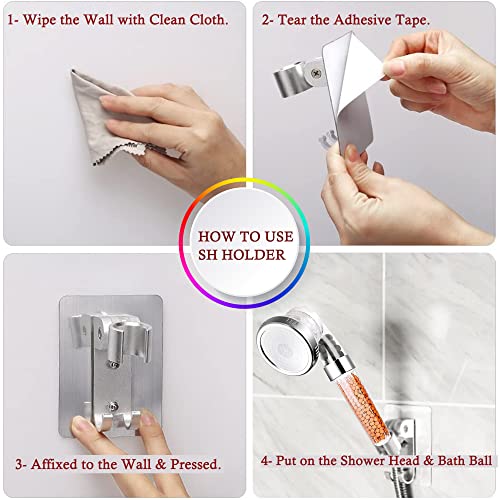 1- Wipe the Wall with Clean Cloth.

2- Tear the Adhesive Tape.

HOW TO USE SH HOLDER

3- Affixed to the Wall & Pressed.

4- Put on the Shower Head & Bath Ball