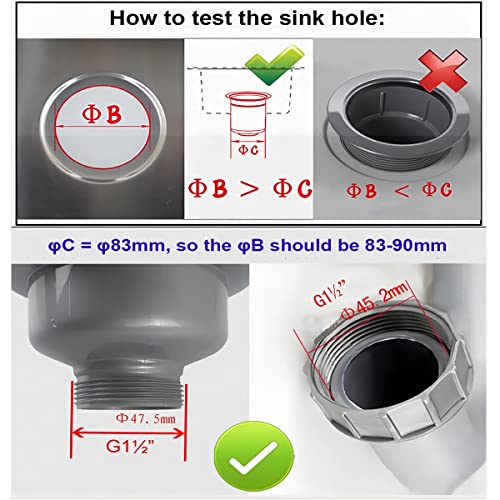 How to test the sink hole:

ΦB

ΦC

ΦB > ΦC

ΦB < ΦC

φC = φ83mm, so the φB should be 83-90mm

Φ47.5mm

G1½"

G1½"

Φ45.2mm