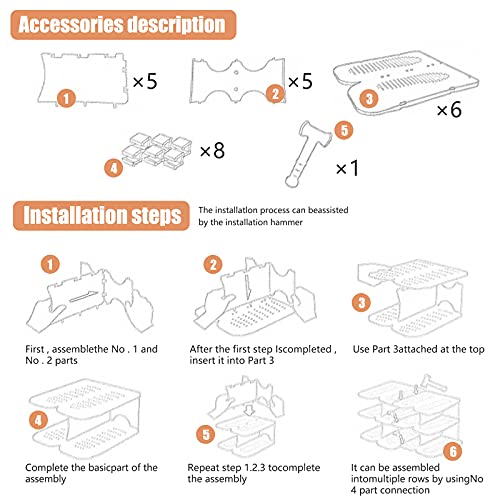 Accessories description

1 ×5

2 ×5

3 ×6

4 ×8

5 ×1

Installation steps

The installatlon process can beassisted by the installation hammer

1

First , assemblethe No . 1 and No . 2 parts

2

After the first step Iscompleted , insert it into Part 3

3

Use Part 3attached at the top

4

Complete the basicpart of the assembly

5

Repeat step 1.2.3 tocomplete the assembly

6

It can be assembled intomultiple rows by usingNo 4 part connection