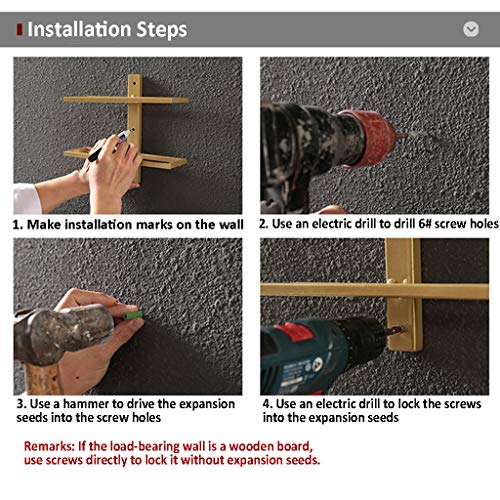 Installation Steps

1. Make installation marks on the wall

2. Use an electric drill to drill 6# screw holes

3. Use a hammer to drive the expansion seeds into the screw holes

4. Use an electric drill to lock the screws into the expansion seeds

Remarks: If the load-bearing wall is a wooden board, use screws directly to lock it without expansion seeds.