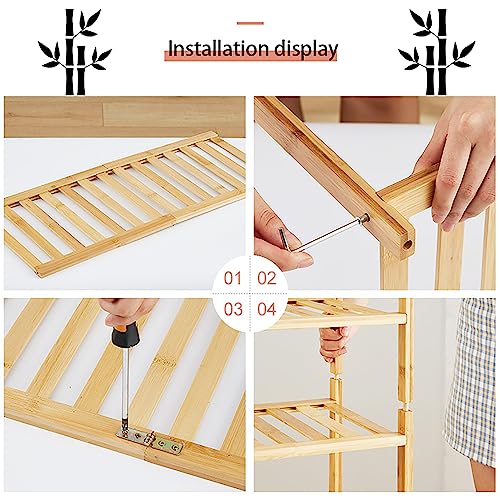 Installation display

01 02
03 04