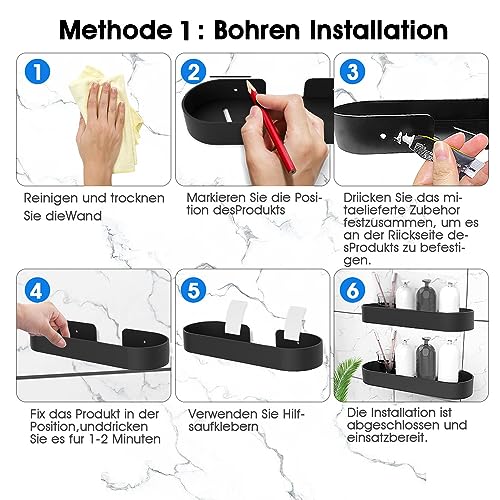 Methode 1 : Bohren Installation

1

Reinigen und trocknen Sie dieWand

2

Markieren Sie die Position desProdukts

3

Driicken Sie das mitaelieferte Zubehor festzusammen, um es an der Riickseite desProdukts zu befestigen.

4

Fix das Produkt in der Position,unddricken Sie es fur 1-2 Minuten

5

Verwenden Sie Hilfsaufklebern

6

Die Installation ist abgeschlossen und einsatzbereit.