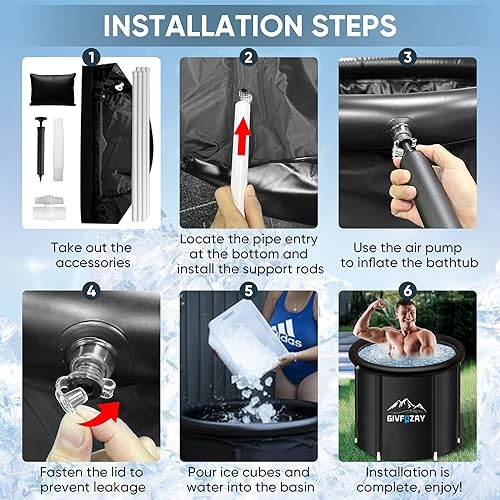 INSTALLATION STEPS

1

Take out the accessories

2

Locate the pipe entry at the bottom and install the support rods

3

Use the air pump to inflate the bathtub

4

Fasten the lid to prevent leakage

5

adidas

Pour ice cubes and water into the basin

6

GIVFOZAY

Installation is complete, enjoy!