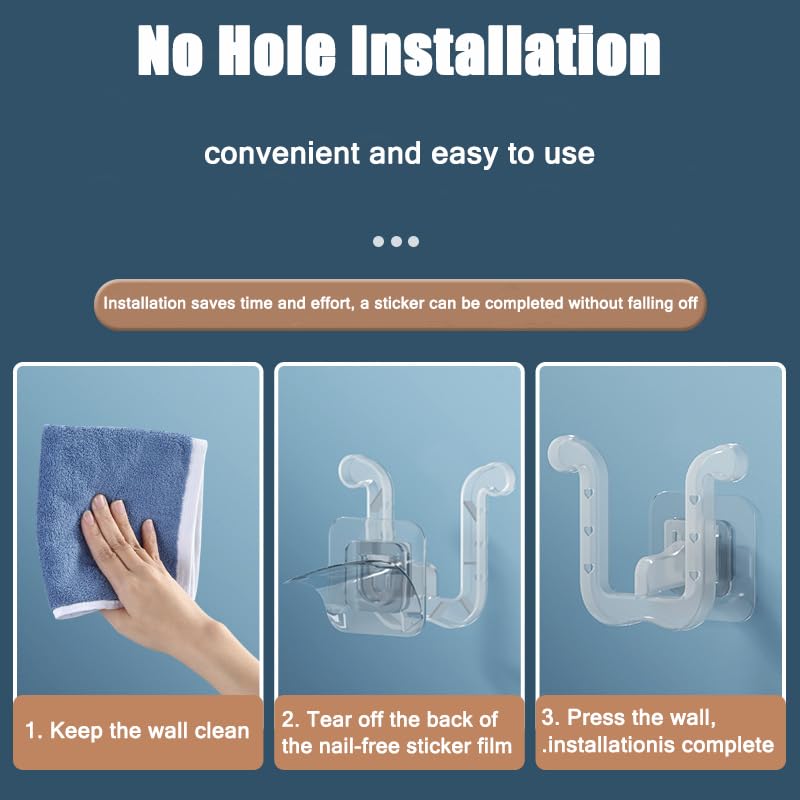 No Hole Installation

convenient and easy to use

Installation saves time and effort, a sticker can be completed without falling off

1. Keep the wall clean

2. Tear off the back of the nail-free sticker film

3. Press the wall, .installationis complete