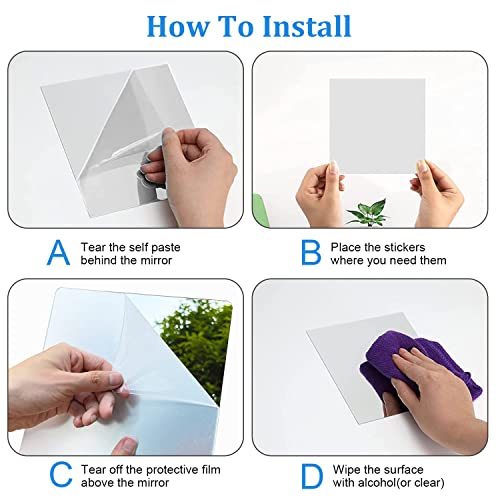 How To Install

A Tear the self paste behind the mirror

B Place the stickers where you need them

C Tear off the protective film above the mirror

D Wipe the surface with alcohol(or clear)