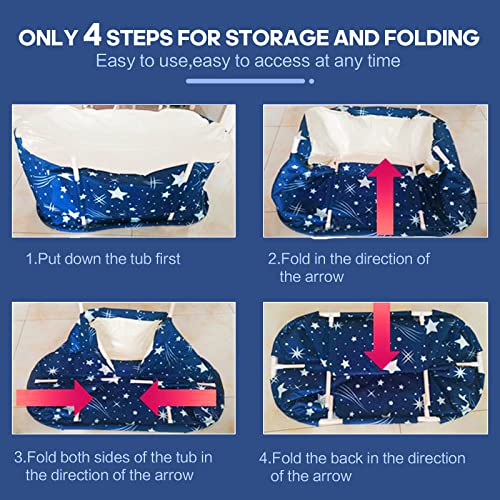 ONLY 4 STEPS FOR STORAGE AND FOLDING
Easy to use,easy to access at any time

1.Put down the tub first

2.Fold in the direction of the arrow

3.Fold both sides of the tub in the direction of the arrow

4.Fold the back in the direction of the arrow