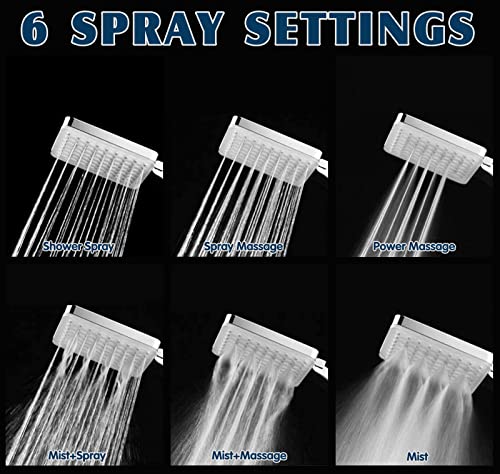 6 SPRAY SETTINGS

Shower Spray

Spray Massage

Power Massage

Mist+Spray

Mist+Massage

Mist