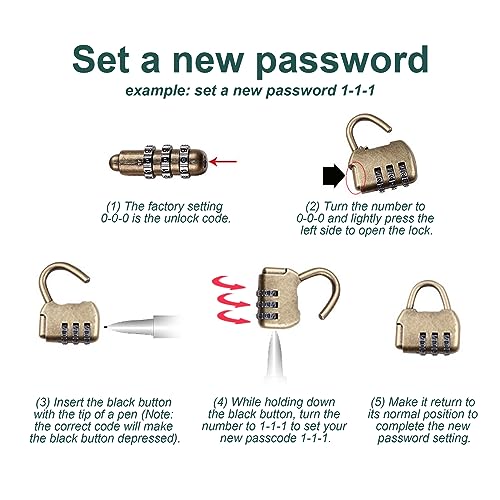 Set a new password

example: set a new password 1-1-1

(1) The factory setting 0-0-0 is the unlock code.

(2) Turn the number to 0-0-0 and lightly press the left side to open the lock.

(3) Insert the black button with the tip of a pen (Note: the correct code will make the black button depressed).

(4) While holding down the black button, turn the number to 1-1-1 to set your new passcode 1-1-1.

(5) Make it return to its normal position to complete the new password setting.