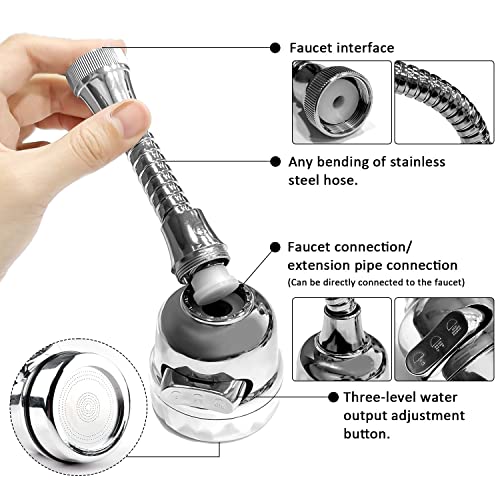 Faucet interface

Any bending of stainless steel hose.

Faucet connection/ extension pipe connection
(Can be directly connected to the faucet)

Three-level water output adjustment button.