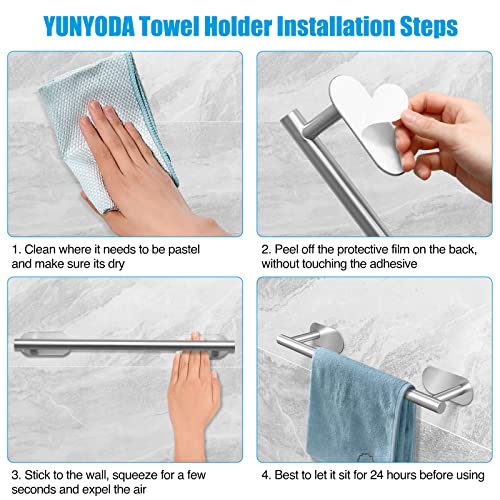 YUNYODA Towel Holder Installation Steps

1. Clean where it needs to be pastel and make sure its dry

2. Peel off the protective film on the back, without touching the adhesive

3. Stick to the wall, squeeze for a few seconds and expel the air

4. Best to let it sit for 24 hours before using