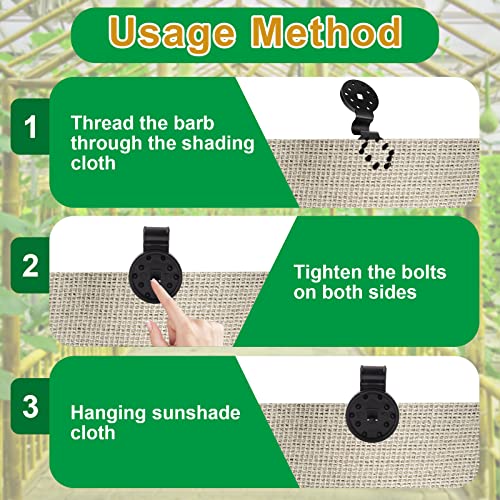 Usage Method

1

Thread the barb through the shading cloth

2

Tighten the bolts on both sides

3

Hanging sunshade cloth