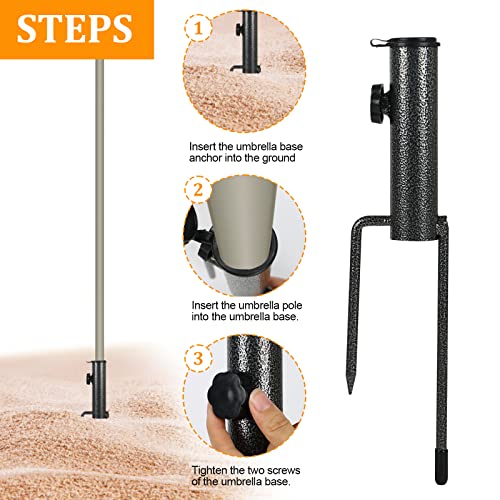 STEPS

1

Insert the umbrella base anchor into the ground

2

Insert the umbrella pole into the umbrella base.

3

Tighten the two screws of the umbrella base.