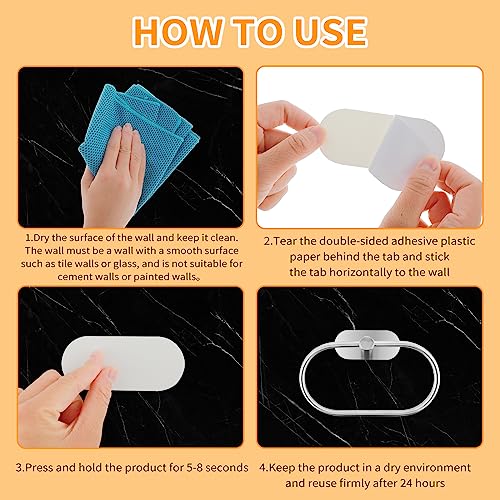 HOW TO USE

1.Dry the surface of the wall and keep it clean. The wall must be a wall with a smooth surface such as tile walls or glass, and is not suitable for cement walls or painted walls。

2.Tear the double-sided adhesive plastic paper behind the tab and stick the tab horizontally to the wall

3.Press and hold the product for 5-8 seconds

4.Keep the product in a dry environment and reuse firmly after 24 hours