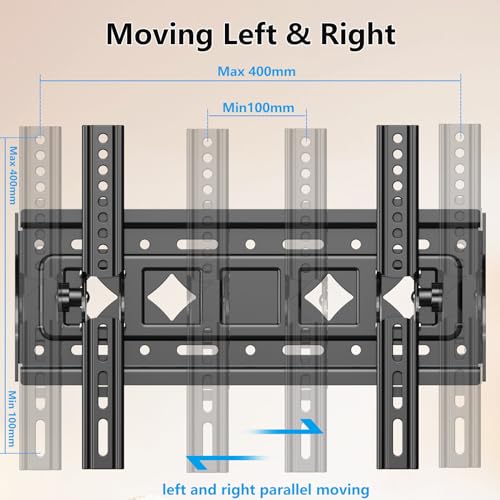 Moving Left & Right

Max 400mm

Min100mm

Max 400mm

Min 100mm

left and right parallel moving