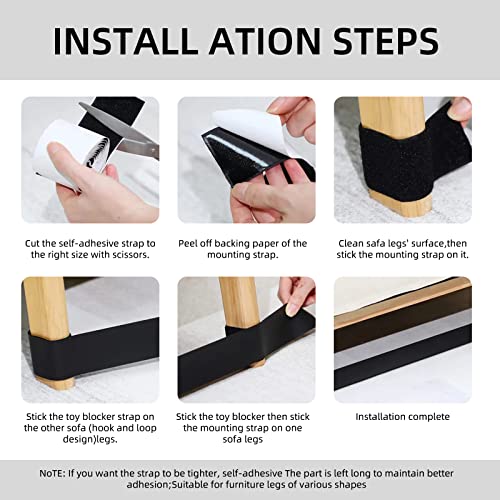 INSTALL ATION STEPS

Cut the self-adhesive strap to the right size with scissors.

Peel off backing paper of the mounting strap.

Clean safa legs' surface,then stick the mounting strap on it.

Stick the toy blocker strap on the other sofa (hook and loop design)legs.

Stick the toy blocker then stick the mounting strap on one sofa legs

Installation complete

NoTE: If you want the strap to be tighter, self-adhesive The part is left long to maintain better adhesion;Suitable for furniture legs of various shapes