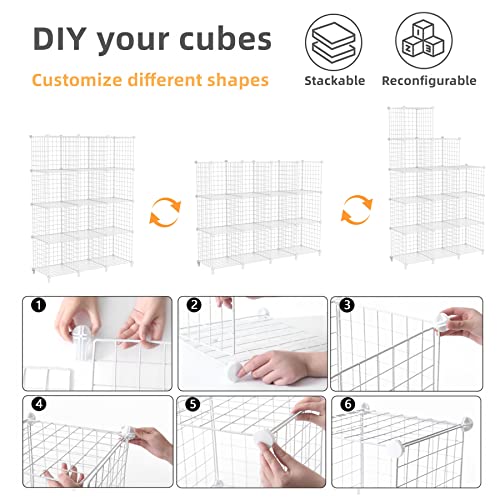 DIY your cubes

Customize different shapes

Stackable

Reconfigurable

1

2

3

4

5

6