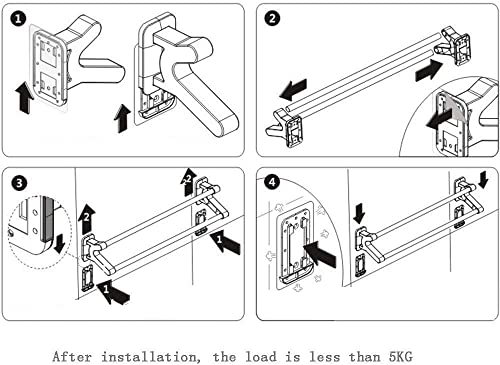 1

2

3

2

2

1

1

4

After installation, the load is less than 5KG