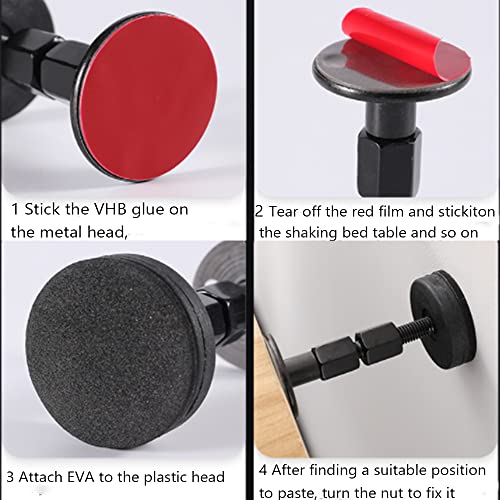 1 Stick the VHB glue on the metal head,

2 Tear off the red film and stickiton the shaking bed table and so on

3 Attach EVA to the plastic head

4 After finding a suitable position to paste, turn the nut to fix it