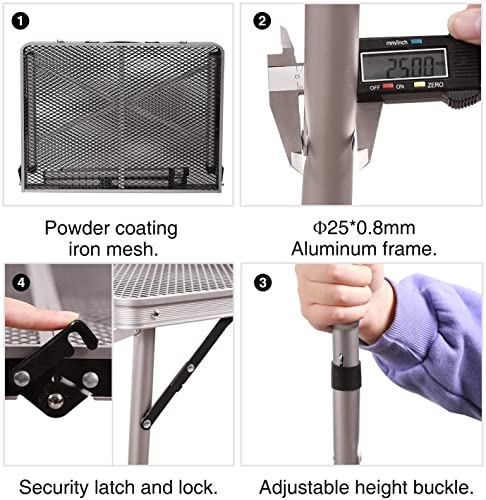 1

2

mm/inch

25.00

OFF ON ZERO

Powder coating iron mesh.

Φ25*0.8mm Aluminum frame.

4

3

Security latch and lock.

Adjustable height buckle.