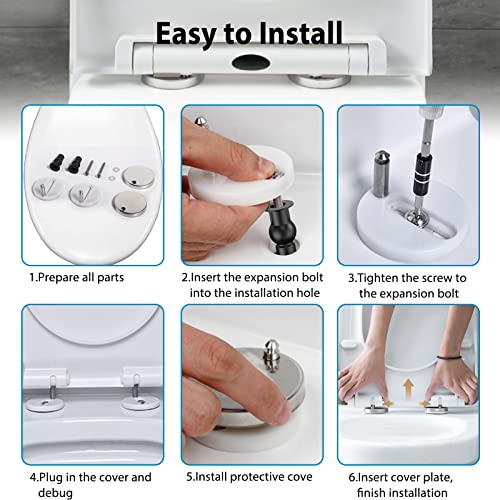 Easy to Install

1.Prepare all parts

2.Insert the expansion bolt into the installation hole

3.Tighten the screw to the expansion bolt

4.Plug in the cover and debug

5.Install protective cove

6.Insert cover plate, finish installation