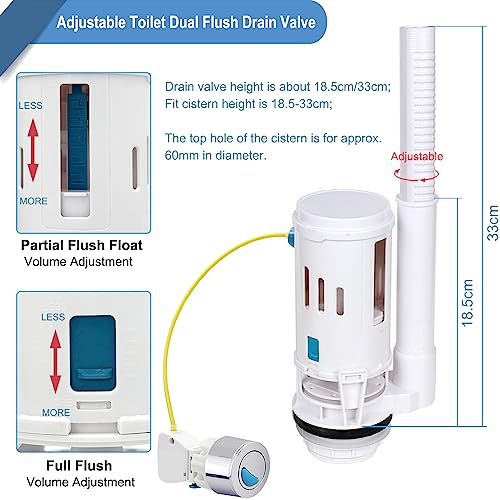 Adjustable Toilet Dual Flush Drain Valve

LESS

MORE

Partial Flush Float
Volume Adjustment

Drain valve height is about 18.5cm/33cm;
Fit cistern height is 18.5-33cm;

The top hole of the cistern is for approx. 60mm in diameter.

Adjustable

33cm

18.5cm

LESS

MORE

Full Flush
Volume Adjustment